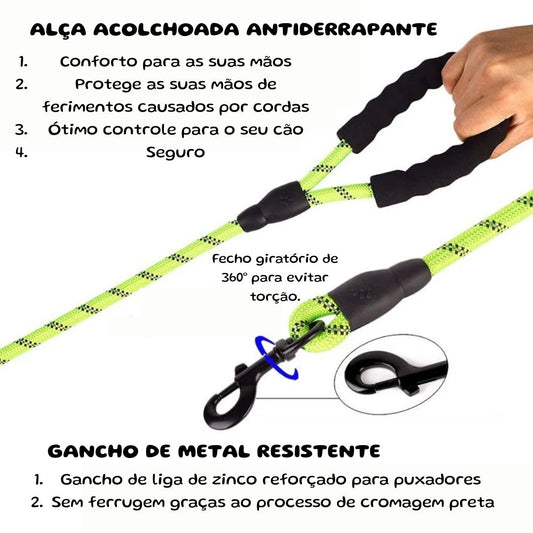 ALÇA ACOLCHOADA ANTIDERRAPANTE

1. Conforto para as suas mãos
2. Protege as suas mãos de ferimentos causados por cordas
3. Ótimo controle para o seu cão
4. Seguro

Fecho giratório de 360° para evitar torção.

GANCHO DE METAL RESISTENTE

1. Gancho de liga de zinco reforçado para puxadores
2. Sem ferrugem graças ao processo de cromagem preta